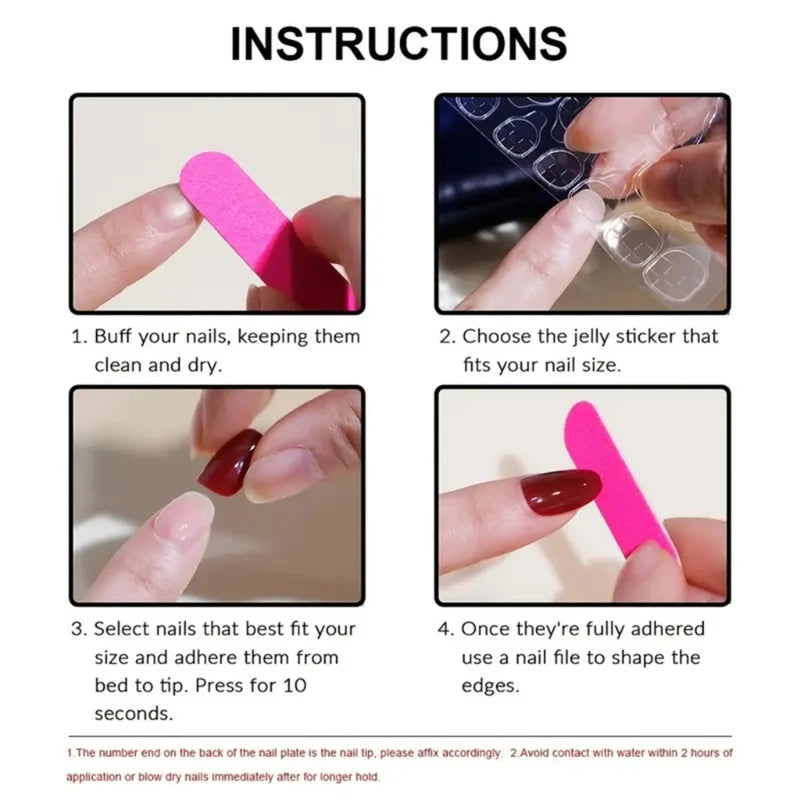 INSTRUCTIONS

1. Buff your nails, keeping them clean and dry.

2. Choose the jelly sticker that fits your nail size.

3. Select nails that best fit your size and adhere them from bed to tip. Press for 10 seconds.

4. Once they're fully adhered use a nail file to shape the edges.

1.The number end on the back of the nail plate is the nail tip, please affix accordingly. 2.Avoid contact with water within 2 hours of application or blow dry nails immediately after for longer hold.